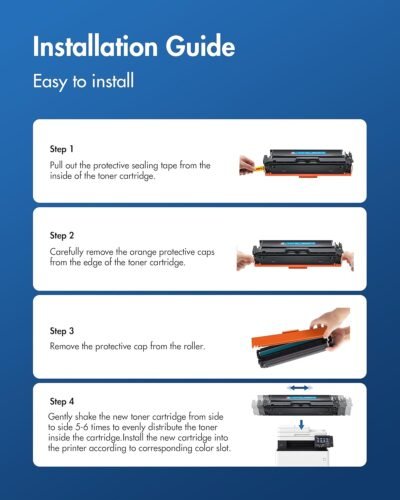 Installation Guide

Easy to install

Step 1

Pull out the protective sealing tape from the inside of the toner cartridge.

Step 2

Carefully remove the orange protective caps from the edge of the toner cartridge.

Step 3

Remove the protective cap from the roller.

Step 4

Gently shake the new toner cartridge from side to side 5-6 times to evenly distribute the toner inside the cartridge.Install the new cartridge into the printer according to corresponding color slot.