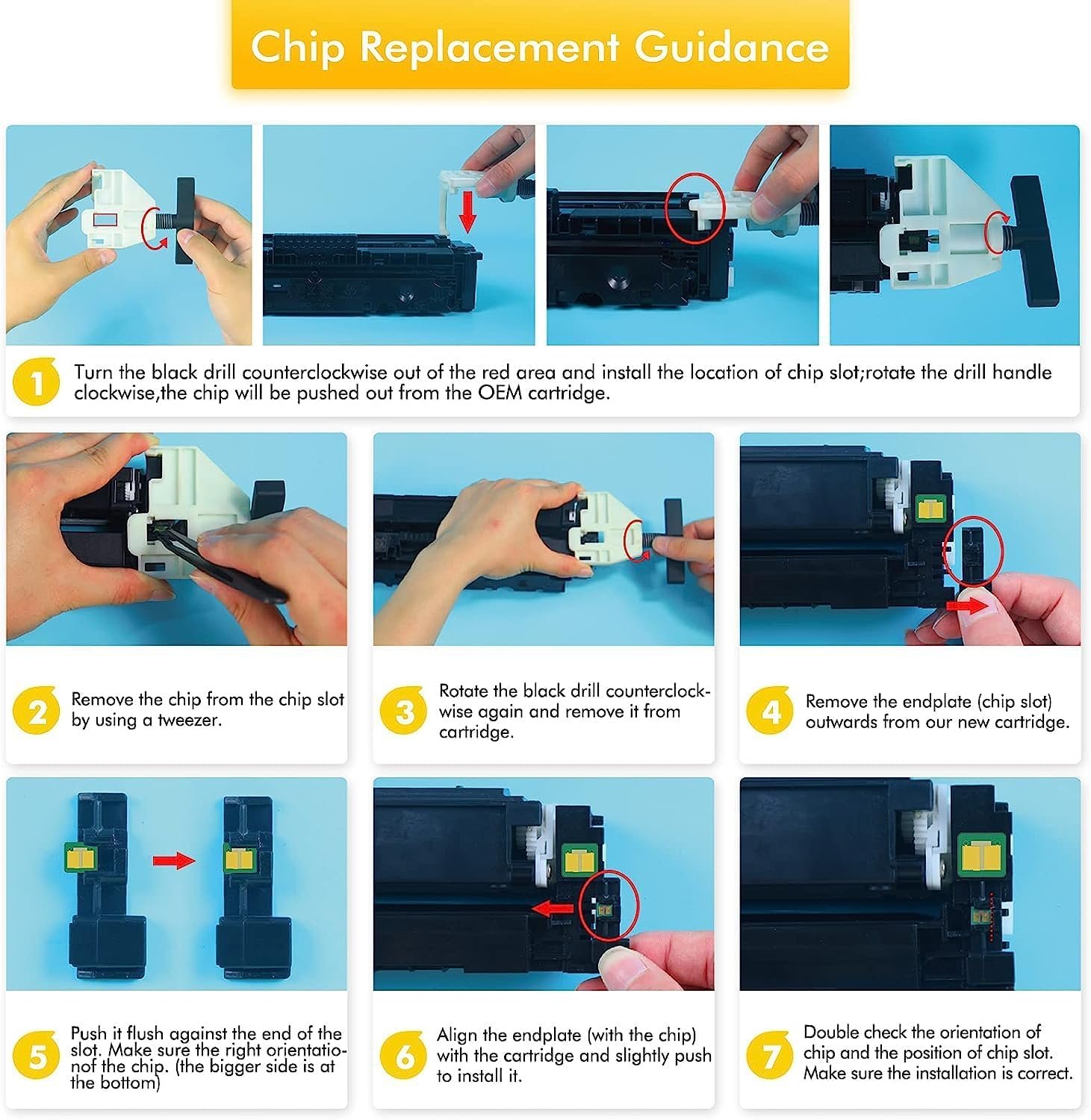 Chip Replacement Guidance

1 Turn the black drill counterclockwise out of the red area and install the location of chip slot;rotate the drill handle clockwise,the chip will be pushed out from the OEM cartridge.

2 Remove the chip from the chip slot by using a tweezer.

3 Rotate the black drill counterclockwise again and remove it from cartridge.

4 Remove the endplate (chip slot) outwards from our new cartridge.

5 Push it flush against the end of the slot. Make sure the right orientationof the chip. (the bigger side is at the bottom)

6 Align the endplate (with the chip) with the cartridge and slightly push to install it.

7 Double check the orientation of chip and the position of chip slot. Make sure the installation is correct.